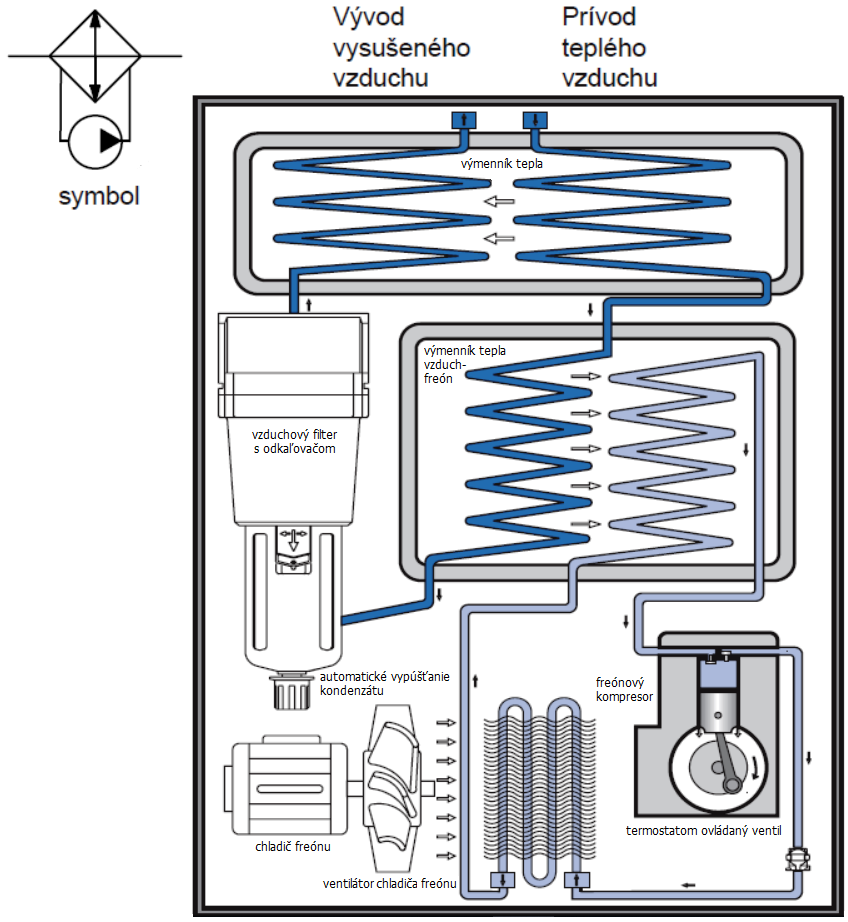 symbol

Vývod vysušeného vzduchu

Prívod teplého vzduchu

výmenník tepla

výmenník tepla vzduch-freón

vzduchový filter s odkaľovačom

automatické vypúšťanie kondenzátu

freónový kompresor

chladič freónu

ventilátor chladiča freónu

termostatom ovládaný ventil