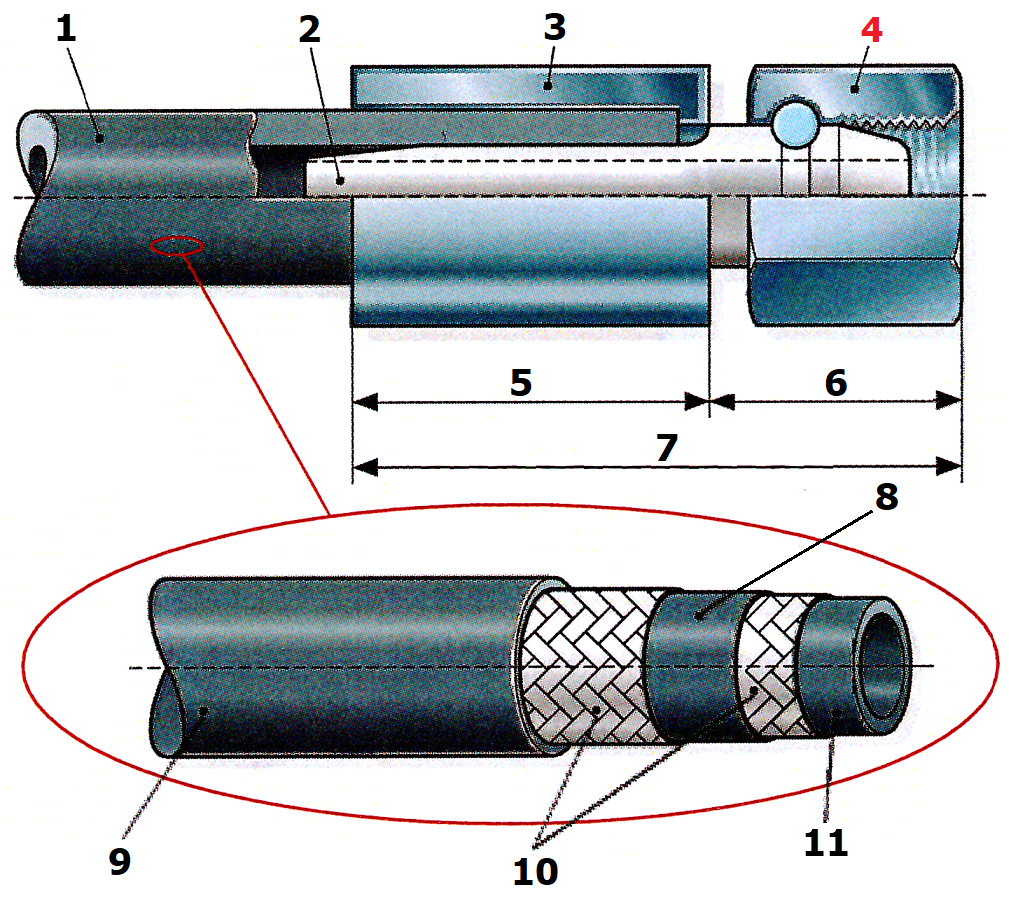 1
2
3
4
5
6
7
8
9
10
11